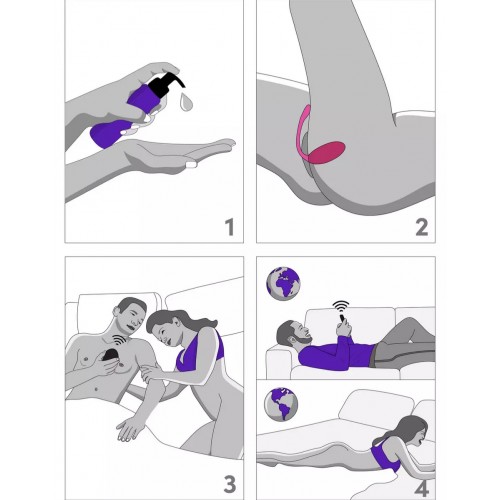 1

2

3

4