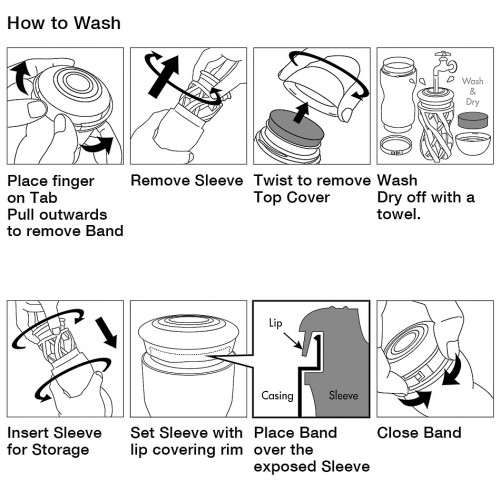 How to Wash

Wash & Dry

Place finger on Tab Pull outwards to remove Band

Remove Sleeve

Twist to remove Top Cover

Wash Dry off with a towel.

Lip

Casing

Sleeve

Insert Sleeve for Storage

Set Sleeve with lip covering rim

Place Band over the exposed Sleeve

Close Band