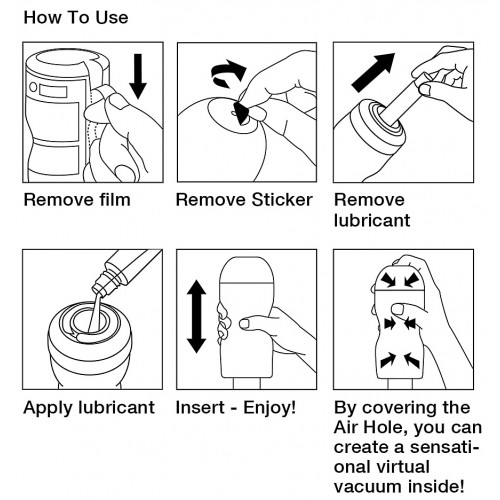 How To Use

Remove film

Remove Sticker

Remove lubricant

Apply lubricant

Insert - Enjoy!

By covering the Air Hole, you can create a sensational virtual vacuum inside!